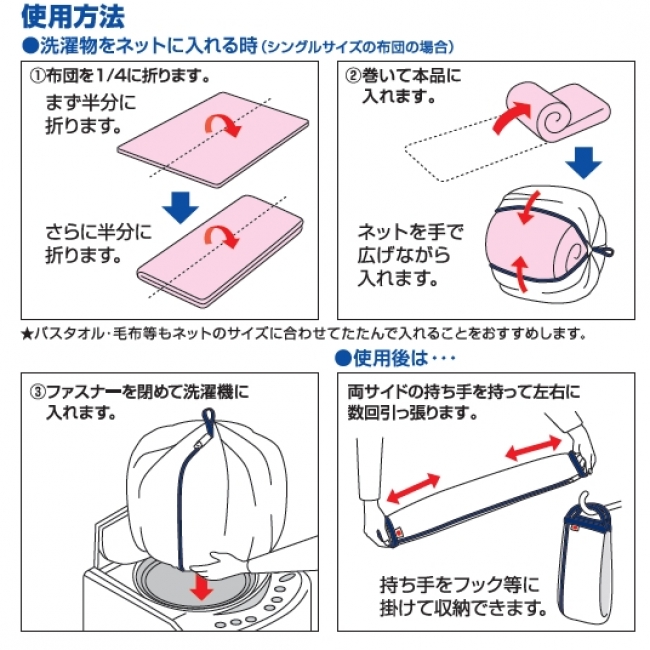 使用方法

●洗濯物をネットに入れる時(シングルサイズの布団の場合)

①布団を1/4に折ります。

まず半分に折ります。

さらに半分に折ります。

②巻いて本品に入れます。

ネットを手で広げながら入れます。

★バスタオル・毛布等もネットのサイズに合わせてたたんで入れることをおすすめします。

●使用後は・・・

③ファスナーを閉めて洗濯機に入れます。

両サイドの持ち手を持って左右に数回引っ張ります。

持ち手をフック等に掛けて収納できます。